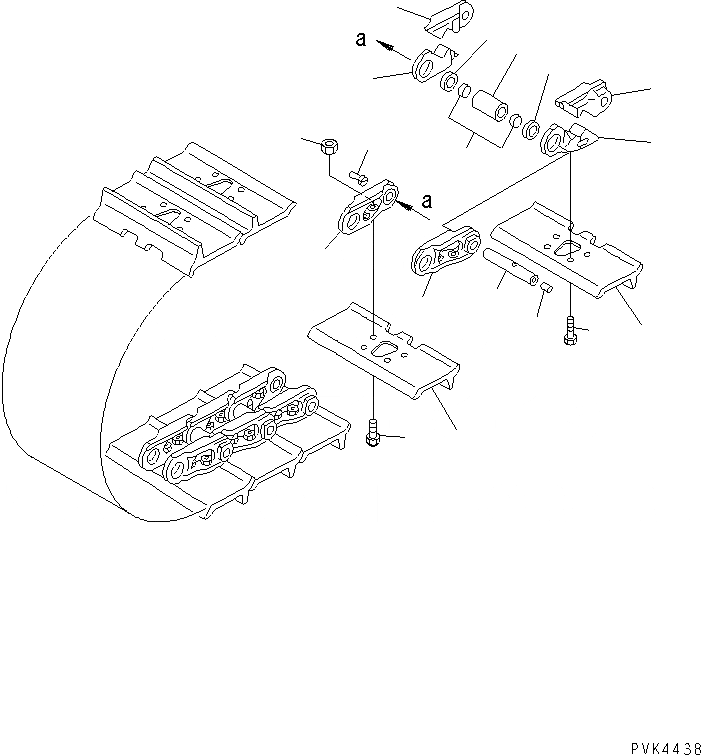 a

a

PVK4438