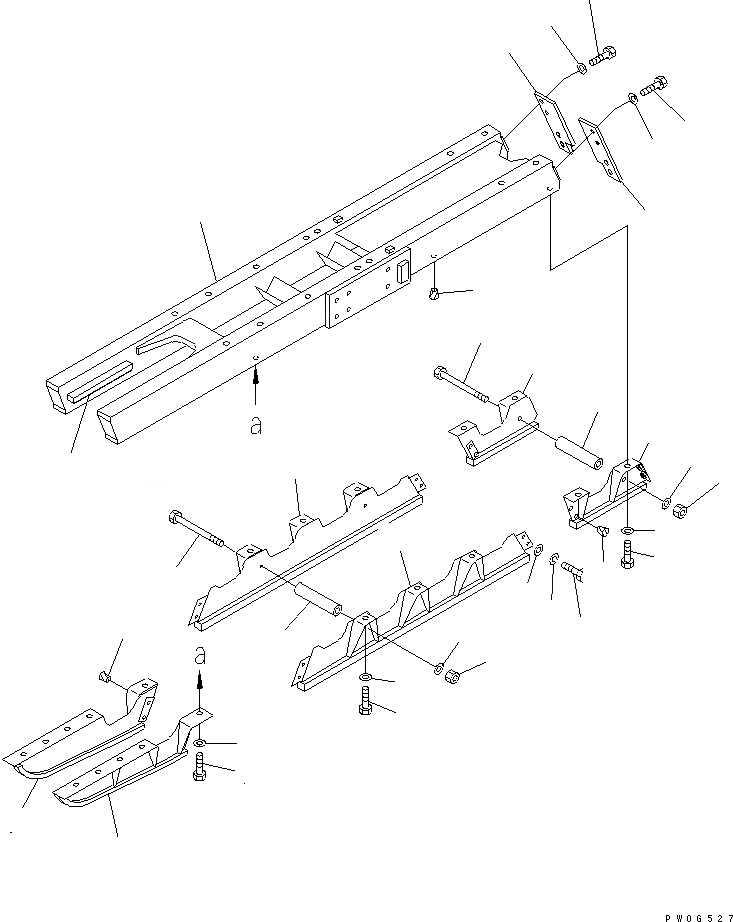 a

a

PW0G527