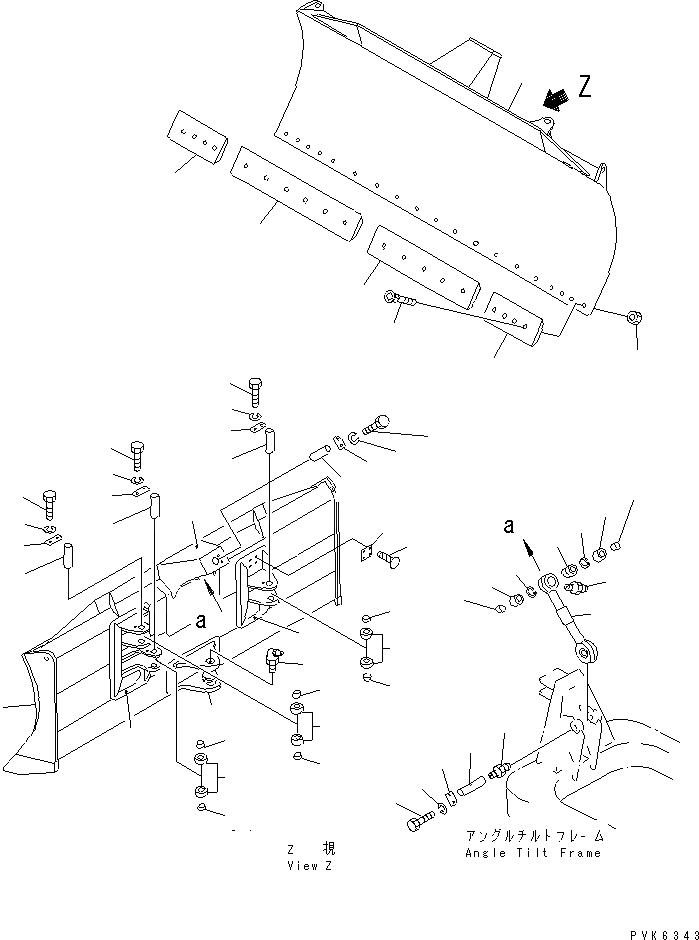 Z

a

a

Z 視
View Z

アングルチルトフレーム
Angle Tilt Frame

PVK6343