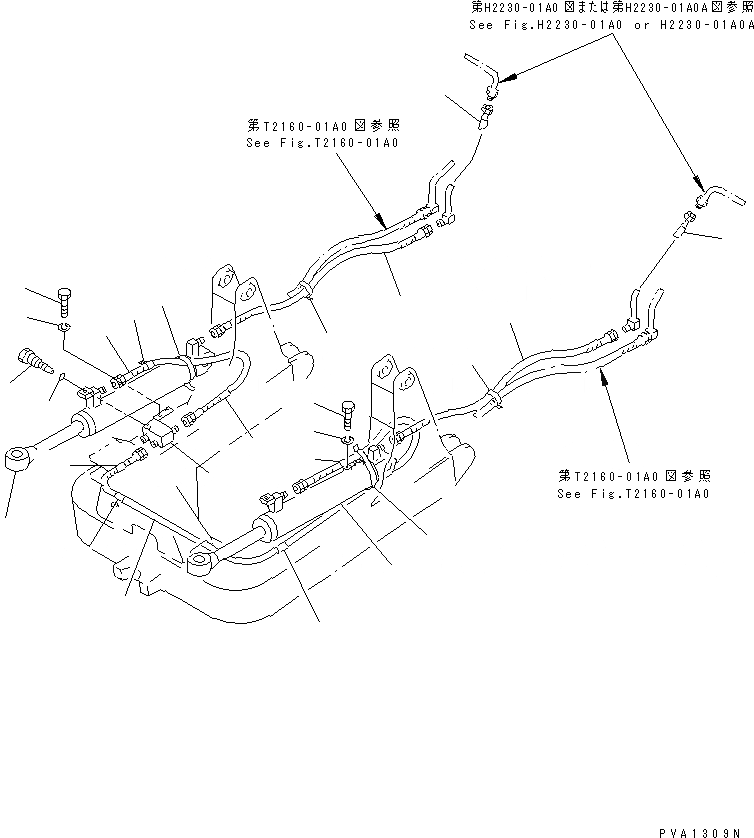 第H2230-01A0図または第H2230-01A0A図参照
See Fig.H2230-01A0 or H2230-01A0A

第T2160-01A0図参照
See Fig.T2160-01A0

第T2160-01A0図参照
See Fig.T2160-01A0

PVA1309N