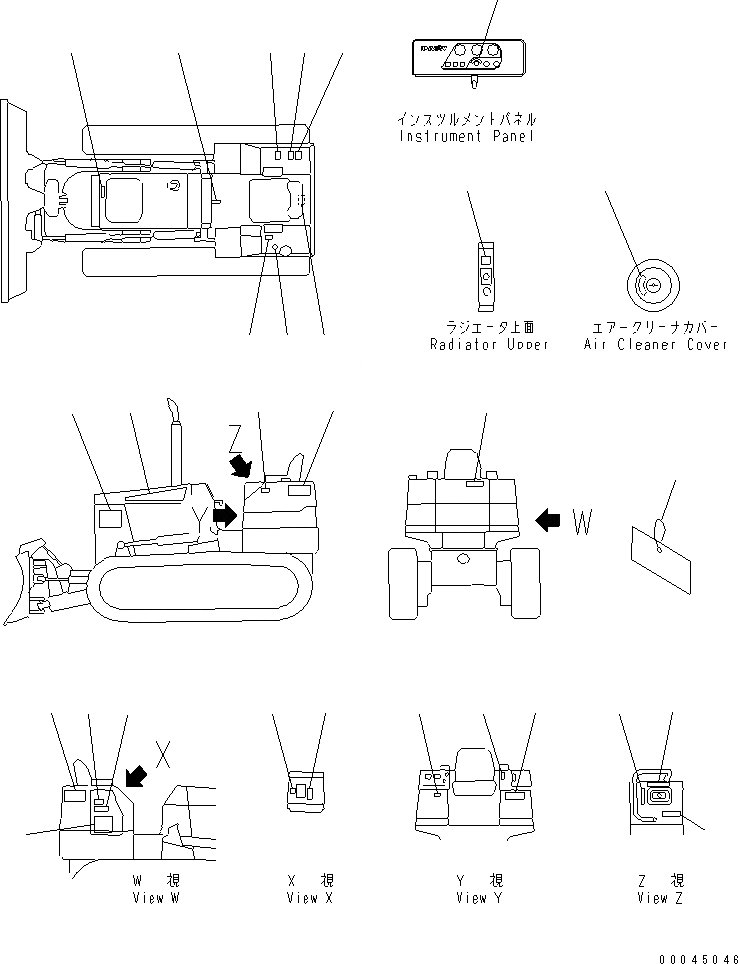 インスツルメントパネル
Instrument Panel

ラジエータ上面
Radiator Upper

エアークリーナカバー
Air Cleaner Cover

Z

Y

W

X

W 視
View W

X 視
View X

Y 視
View Y

Z 視
View Z

00045046