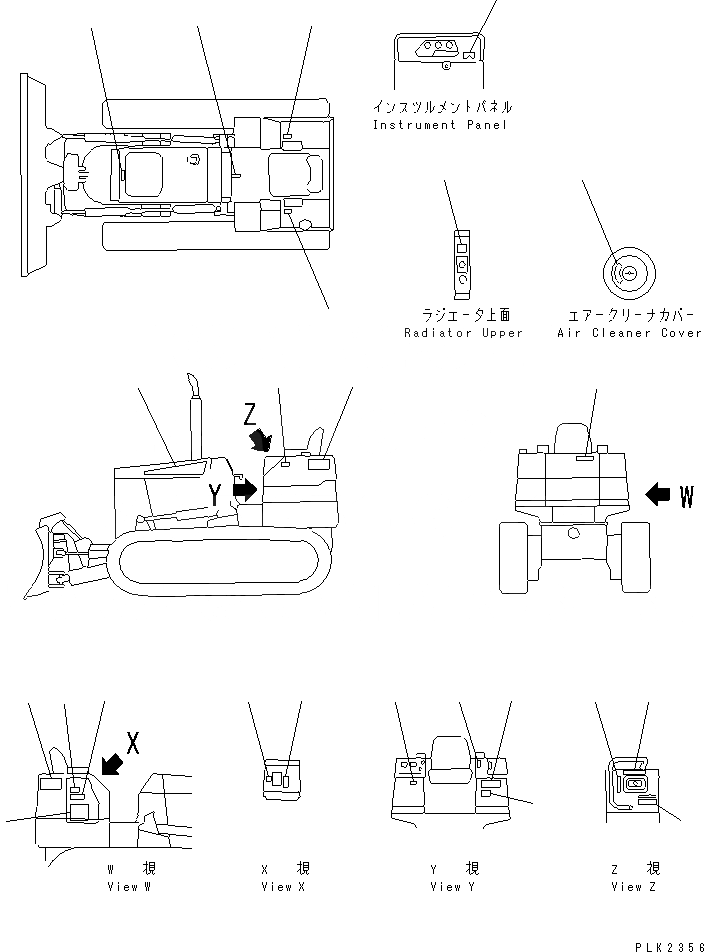 インスツルメントパネル
Instrument Panel

ラジエータ上面
Radiator Upper

エアークリーナカバー
Air Cleaner Cover

Z

Y

W

X

W 視
View W

X 視
View X

Y 視
View Y

Z 視
View Z

PLK2356