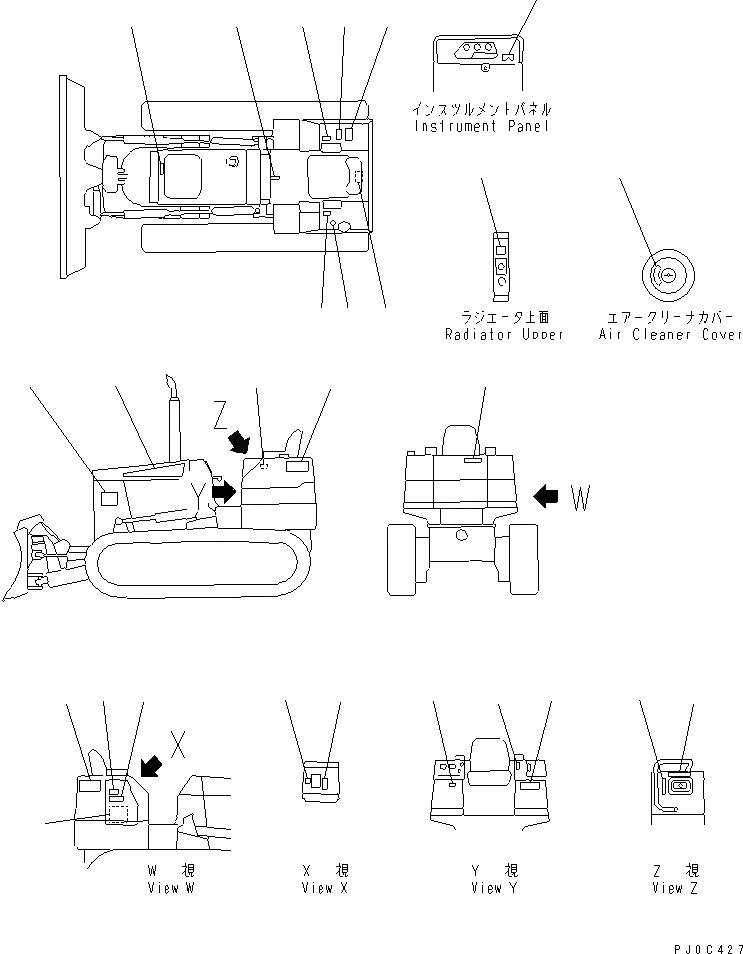 インスツルメントパネル
Instrument Panel

ラジエータ上面
Radiator Upper

エアークリーナカバー
Air Cleaner Cover

Z

Y

W

X

W 視
View W

X 視
View X

Y 視
View Y

Z 視
View Z

PJ0C427