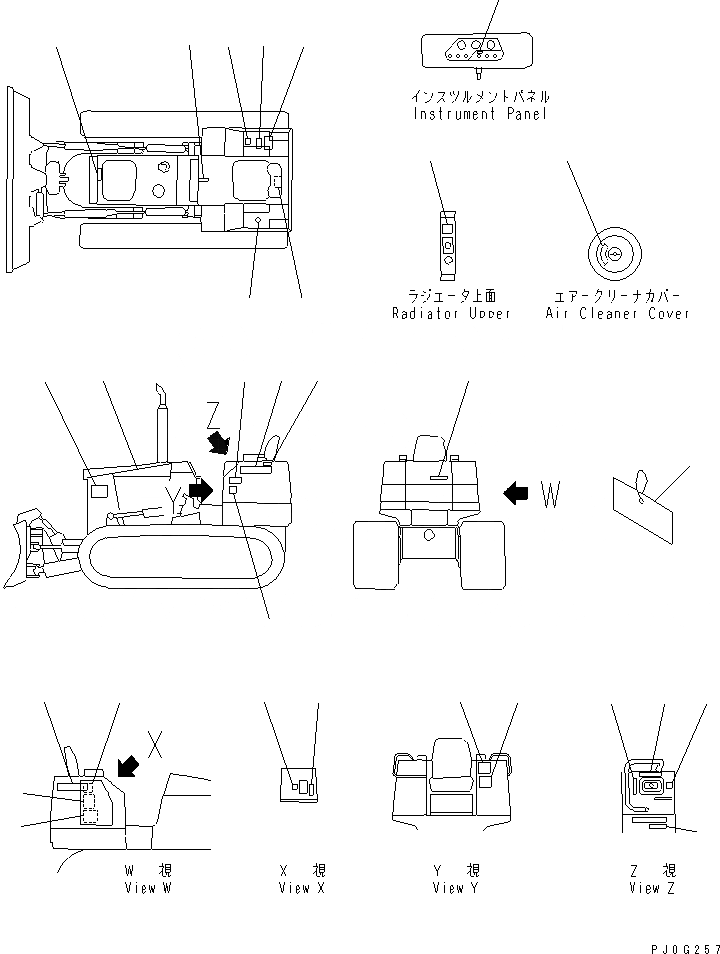 インスツルメントパネル
Instrument Panel

ラジエータ上面
Radiator Upper

エアークリーナカバー
Air Cleaner Cover

Z

Y

W

X

W 視
View W

X 視
View X

Y 視
View Y

Z 視
View Z

PJ0G257