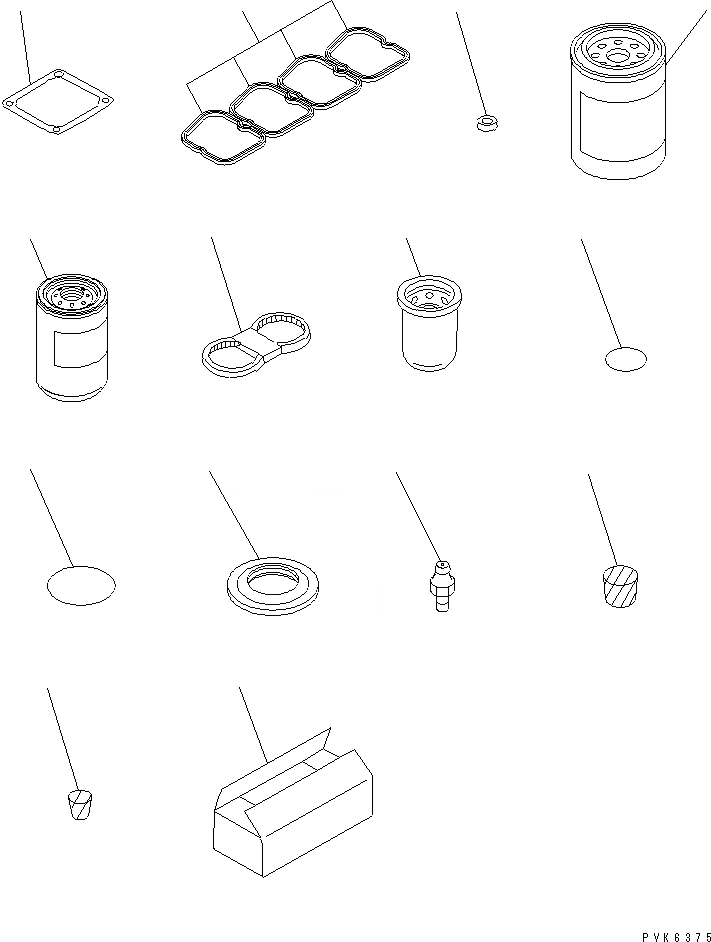 PVK6375