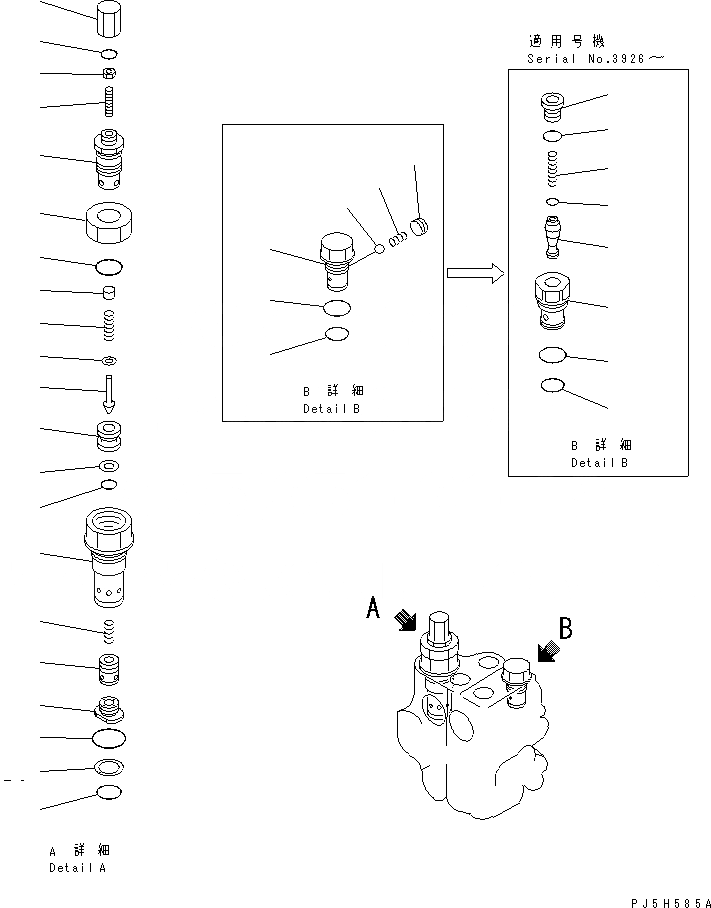 適用号機
Serial No.3926～

B 詳細
Detail B

B 詳細
Detail B

A

B

A 詳細
Detail A

PJ5H585A