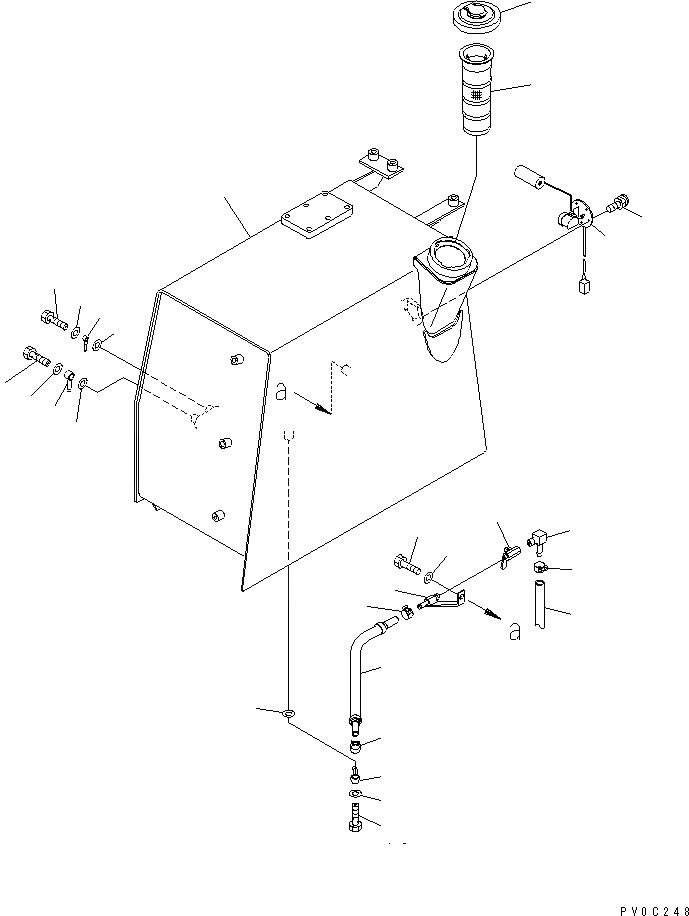 a

a

PV0C248