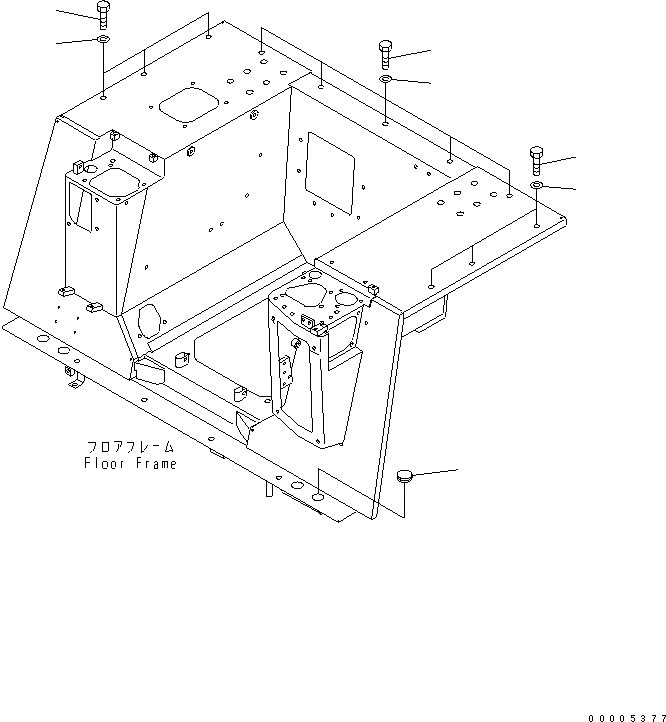 フロアフレーム
Floor Frame

00005377