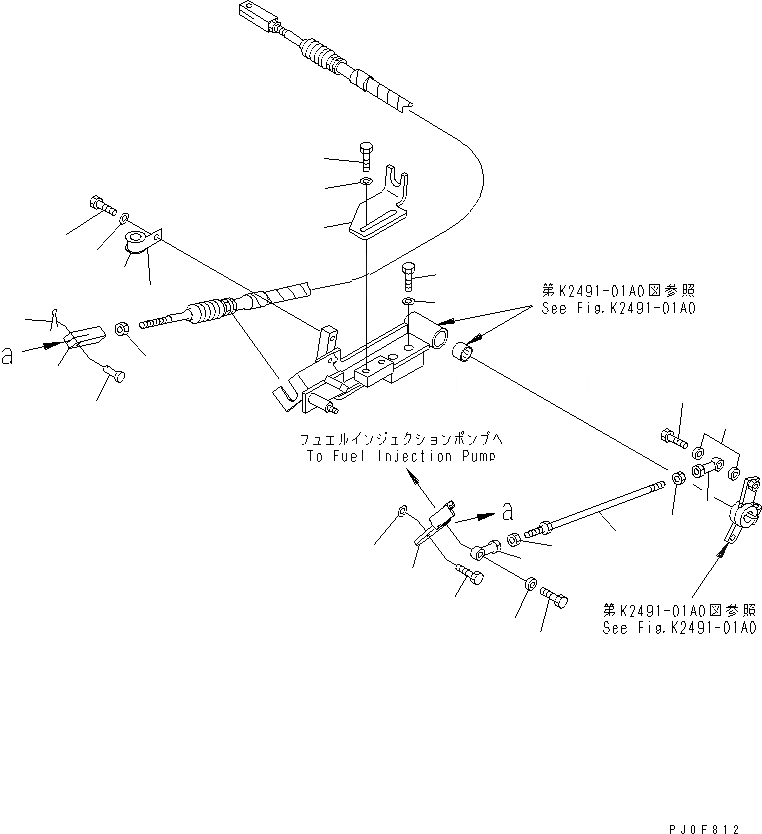 第K2491-01A0図参照
See Fig.K2491-01A0

a

フュエルインジェクションポンプへ
To Fuel Injection Pump

a

第K2491-01A0図参照
See Fig.K2491-01A0

PJ0F812