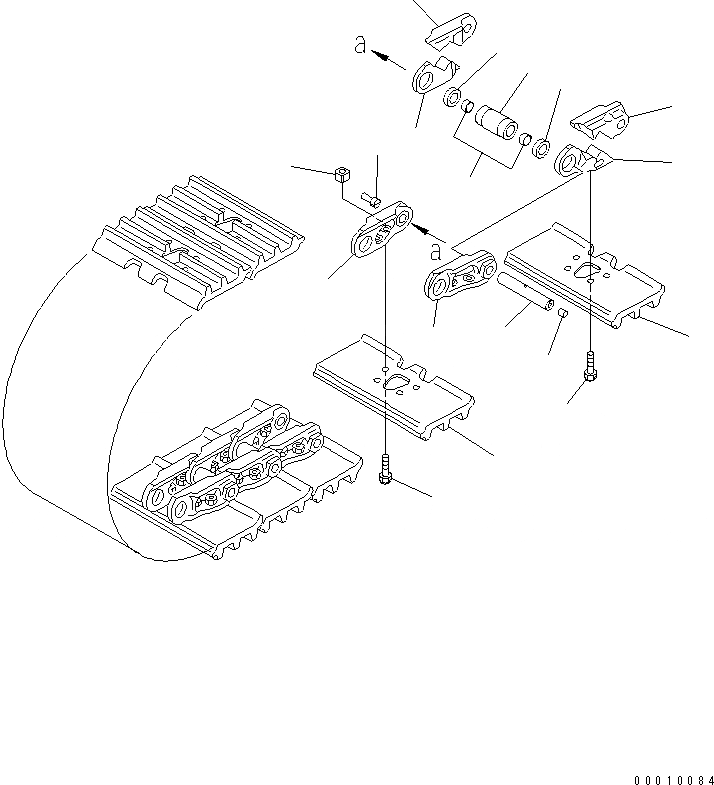 a

a

00010084