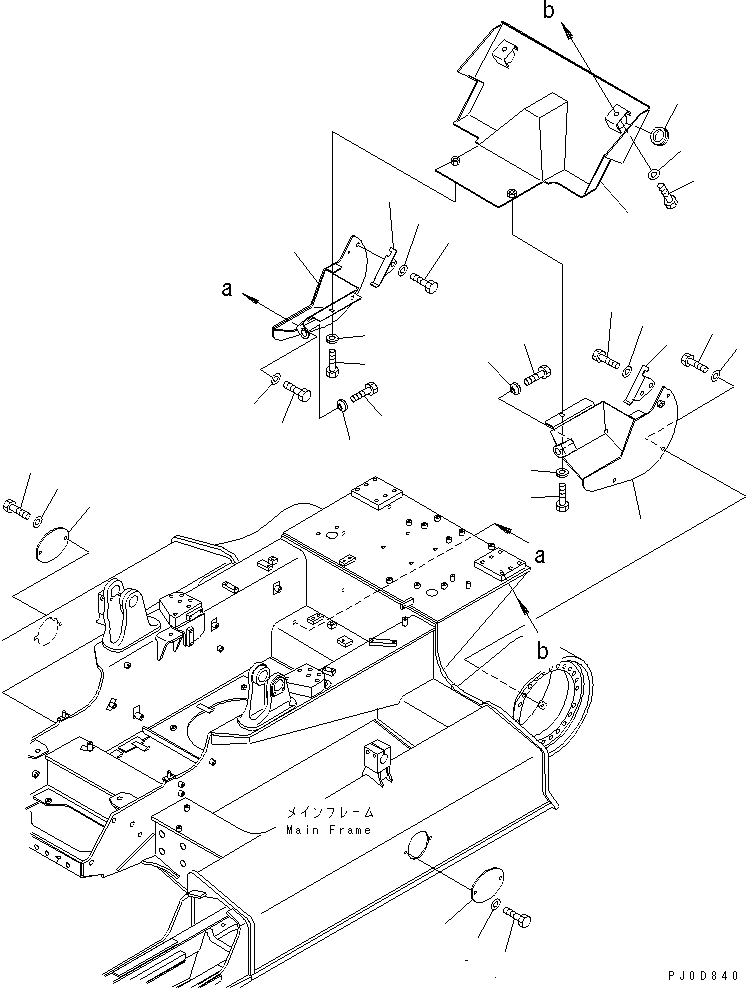 b

a

a

b

メインフレーム
Main Frame

PJ0D840