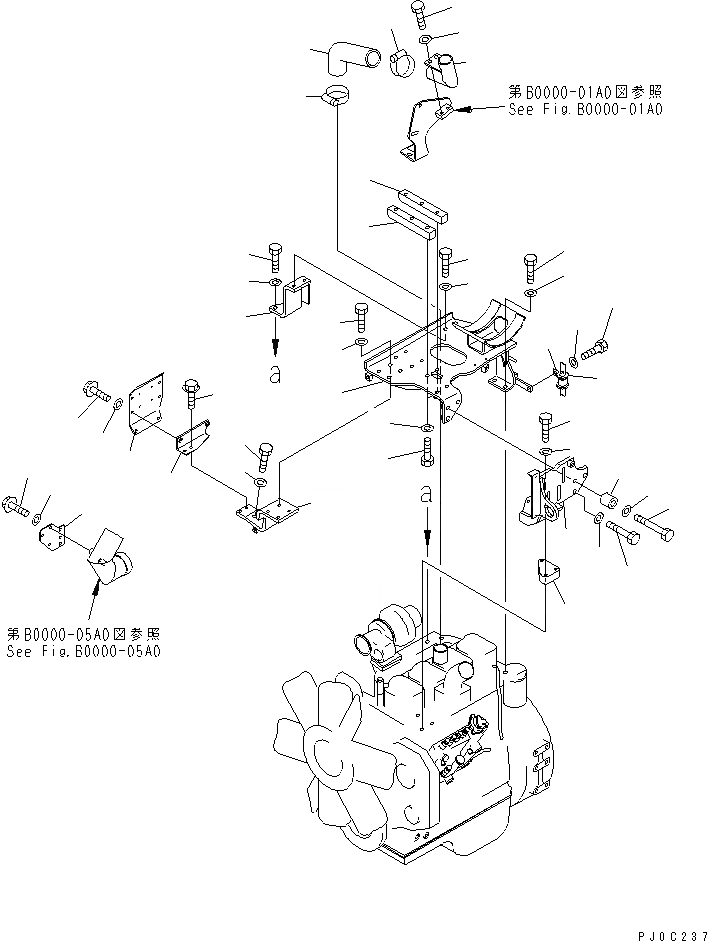 第B0000-01A0図参照
See Fig.B0000-01A0

a

a

第B0000-05A0図参照
See Fig.B0000-05A0

PJ0C237