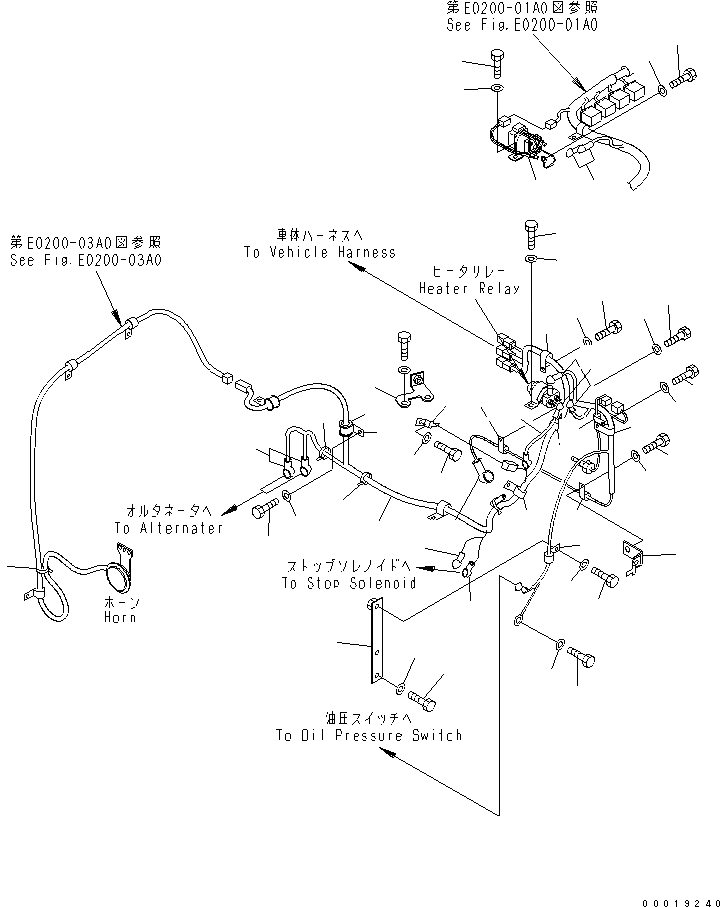 第E0200-01A0図参照
See Fig.E0200-01A0

第E0200-03A0図参照
See Fig.E0200-03A0

車体ハーネスへ
To Vehicle Harness

ヒータリレー
Heater Relay

オルタネータへ
To Alternater

ストップソレノイドへ
To Stop Solenoid

ホーン
Horn

油圧スイッチへ
To Oil Pressure Switch

00019240