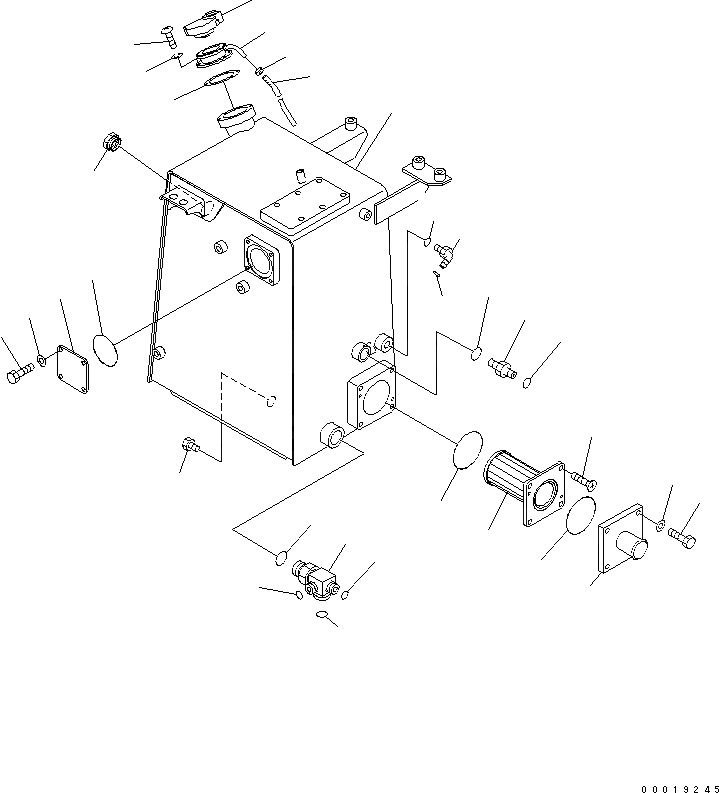 00019245