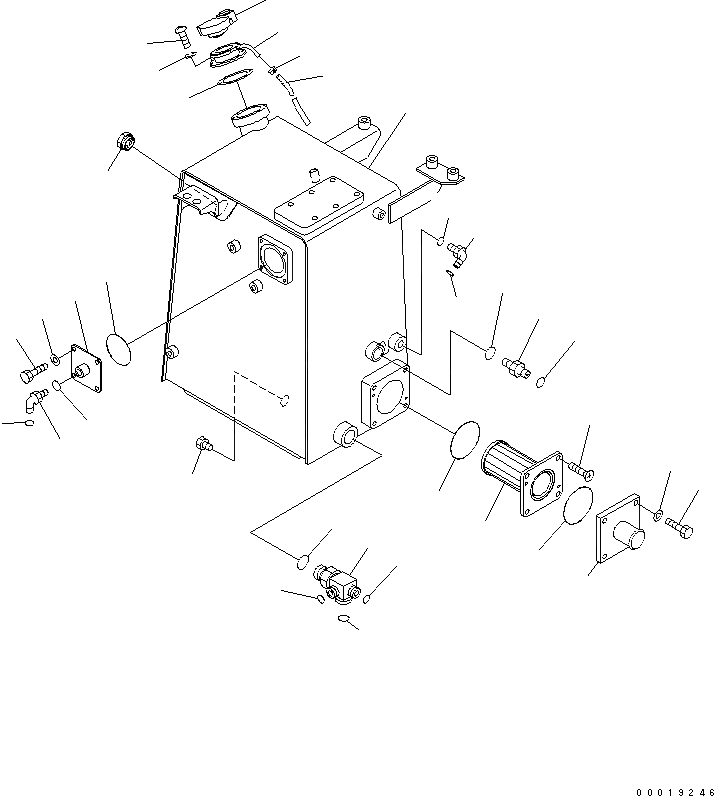 00019246