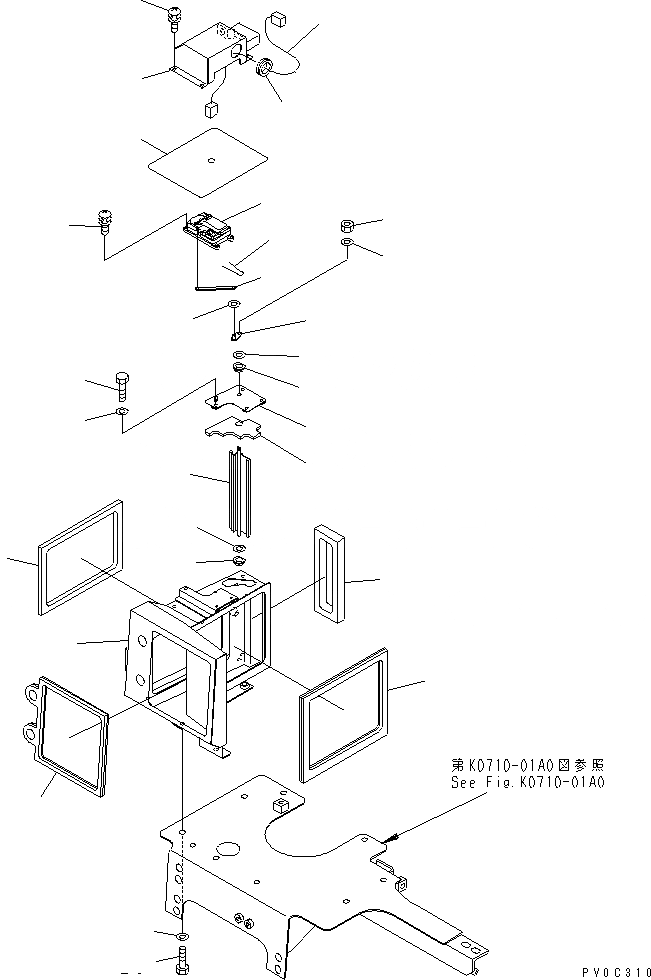 第K0710-01A0図参照
See Fig.K0710-01A0

PV0C310