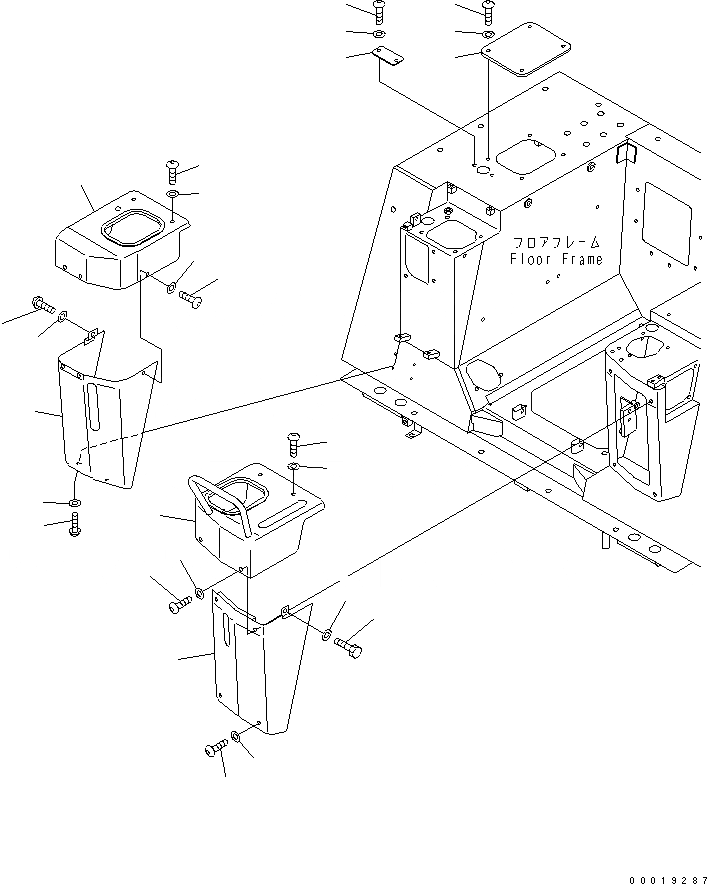 フロアフレーム
Floor Frame

00019287