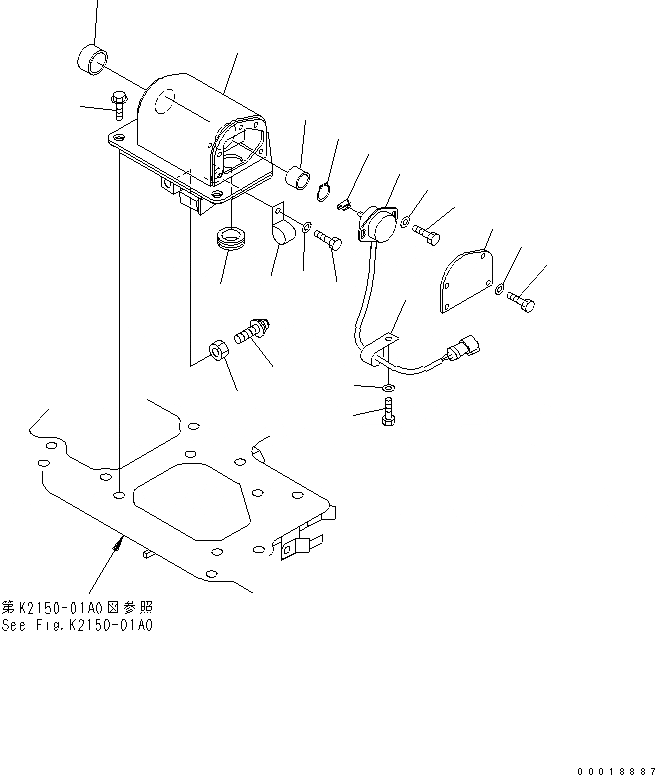 第K2150-01A0図参照
See Fig.K2150-01A0

00018887