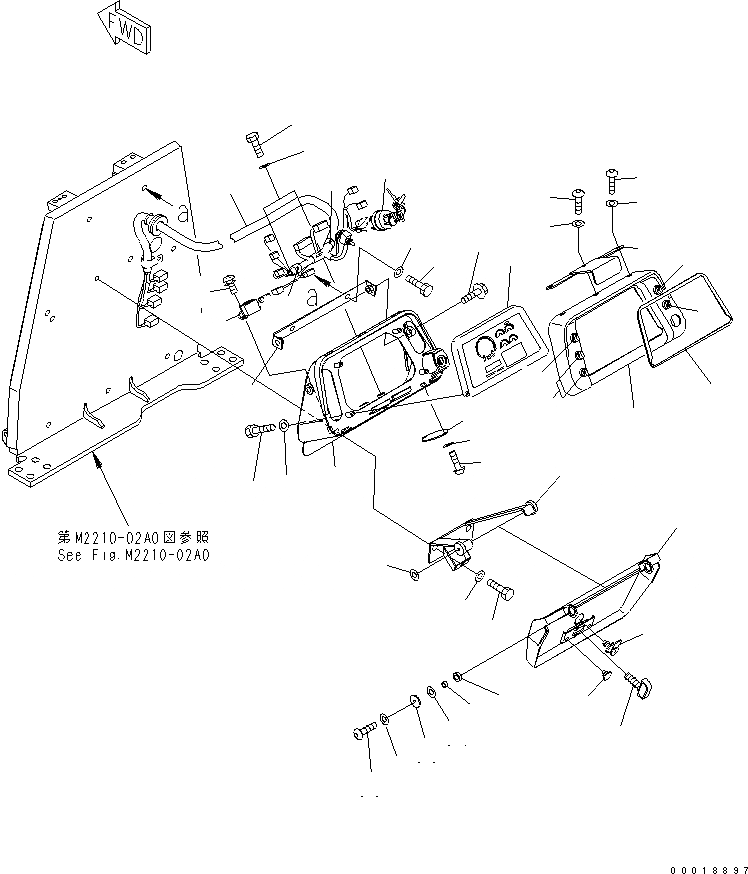 FWD

a

a

第M2210-02A0図参照
See Fig.M2210-02A0

00018897