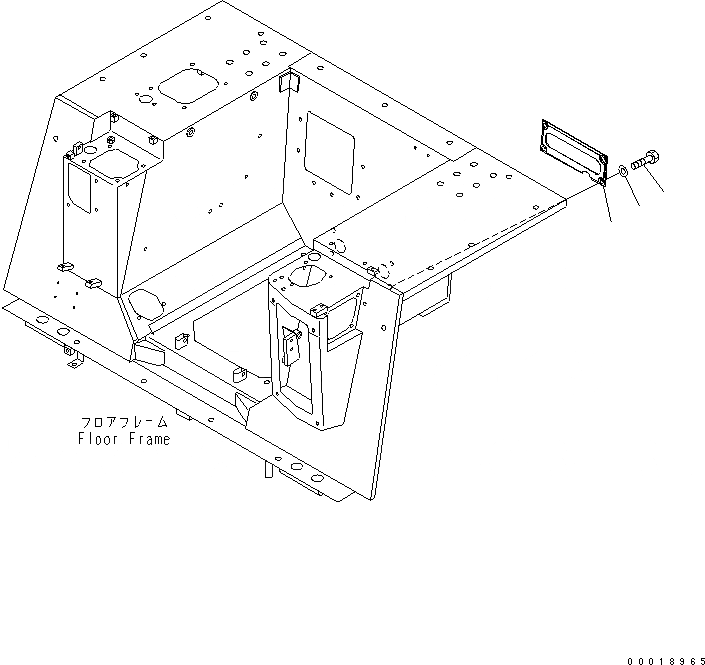 フロアフレーム
Floor Frame

00018965