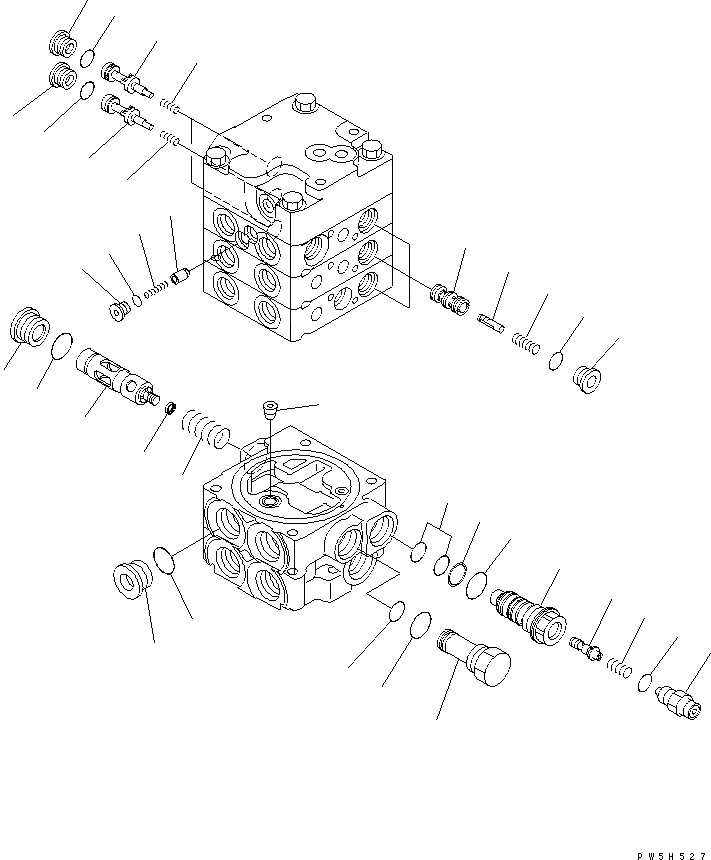 PW5H527