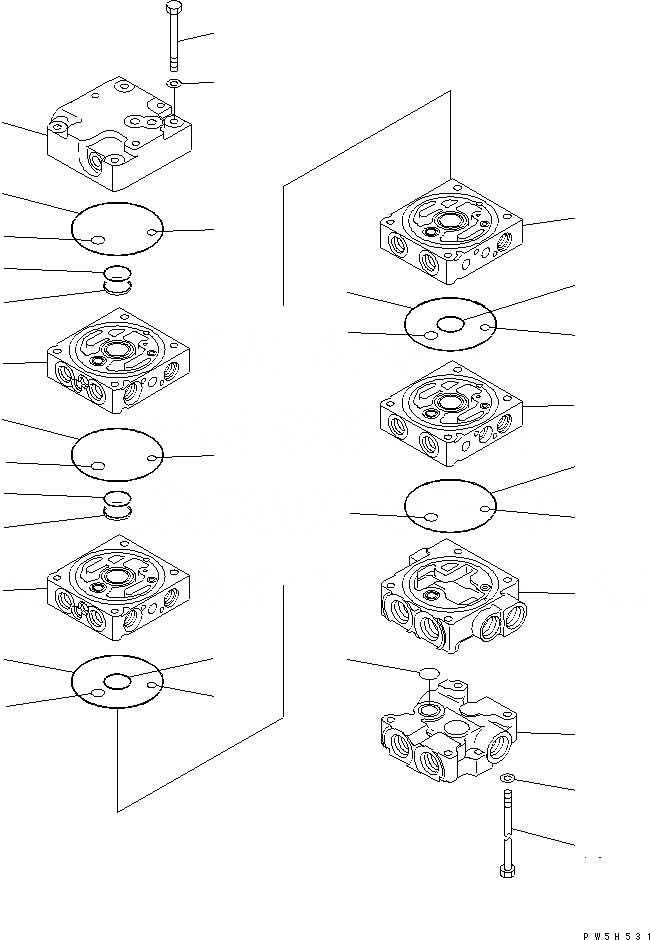 PW5H531