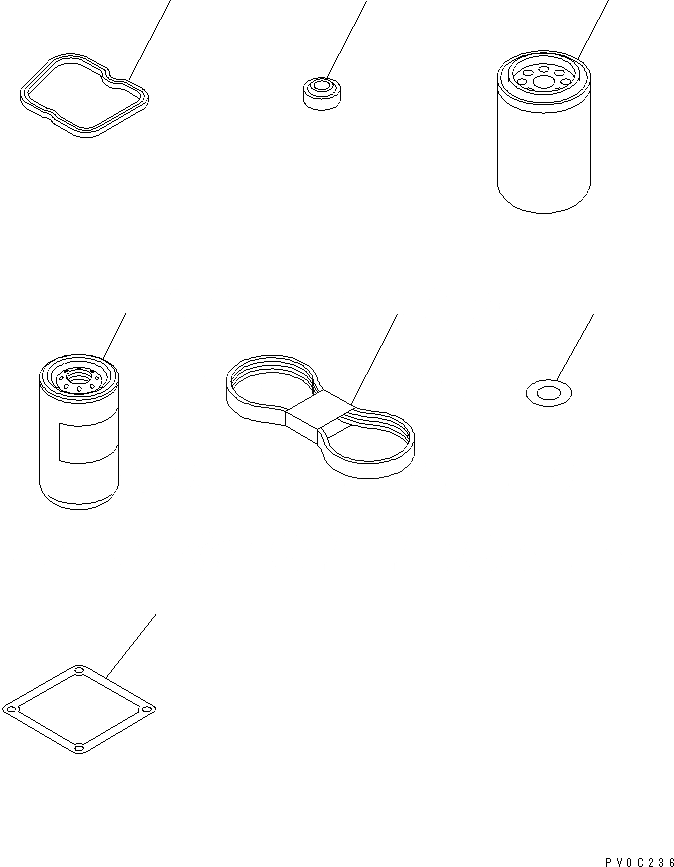 PV0C236