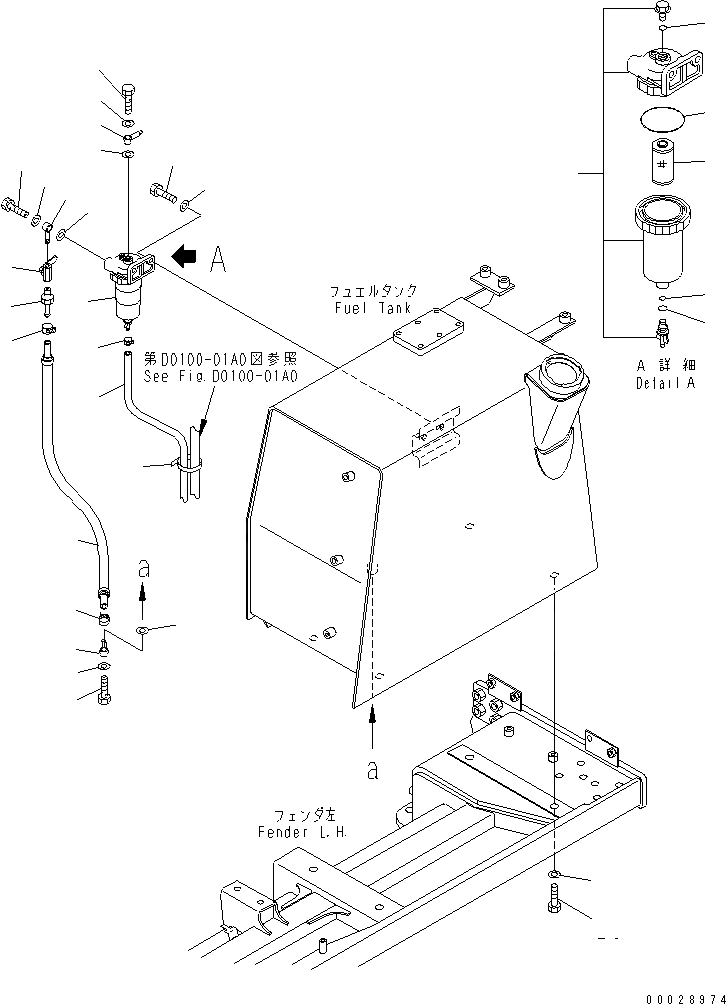 A

フュエルタンク
Fuel Tank

第D0100-01A0図参照
See Fig.D0100-01A0

A 詳細
Detail A

a

a

フェンダ左
Fender L.H.

00028974