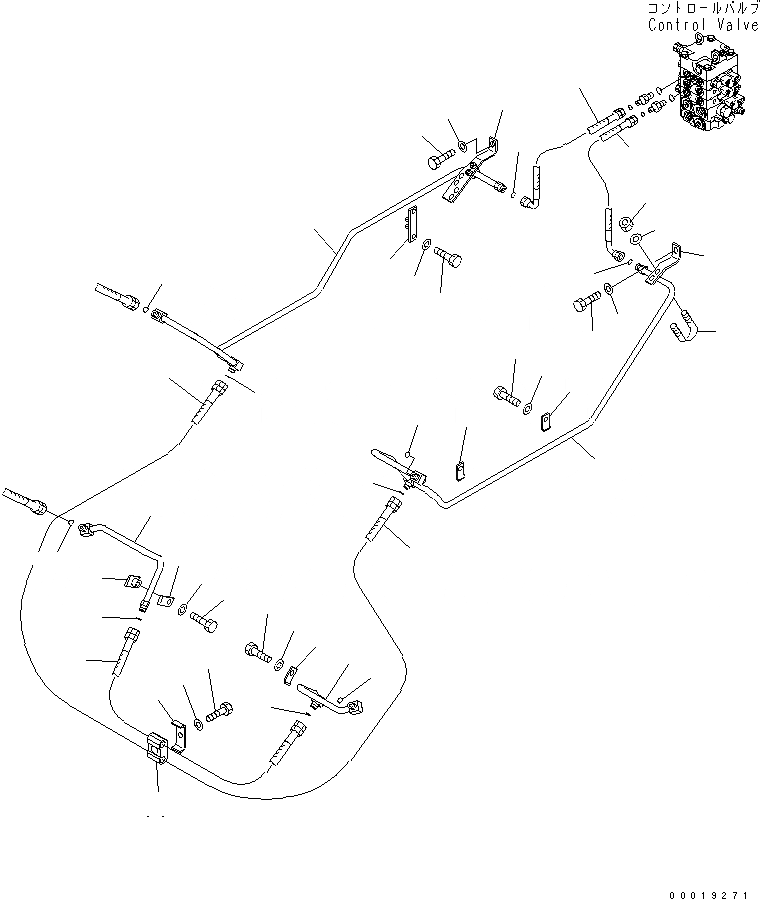 コントロールバルブ
Control Valve

00019271