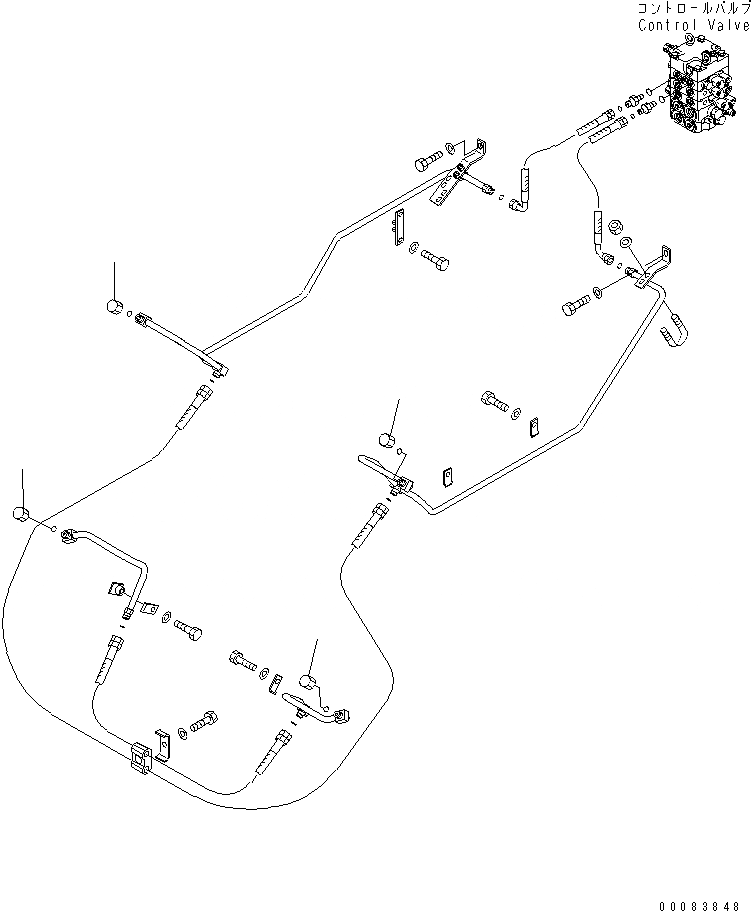 コントロールバルブ
Control Valve

00083848