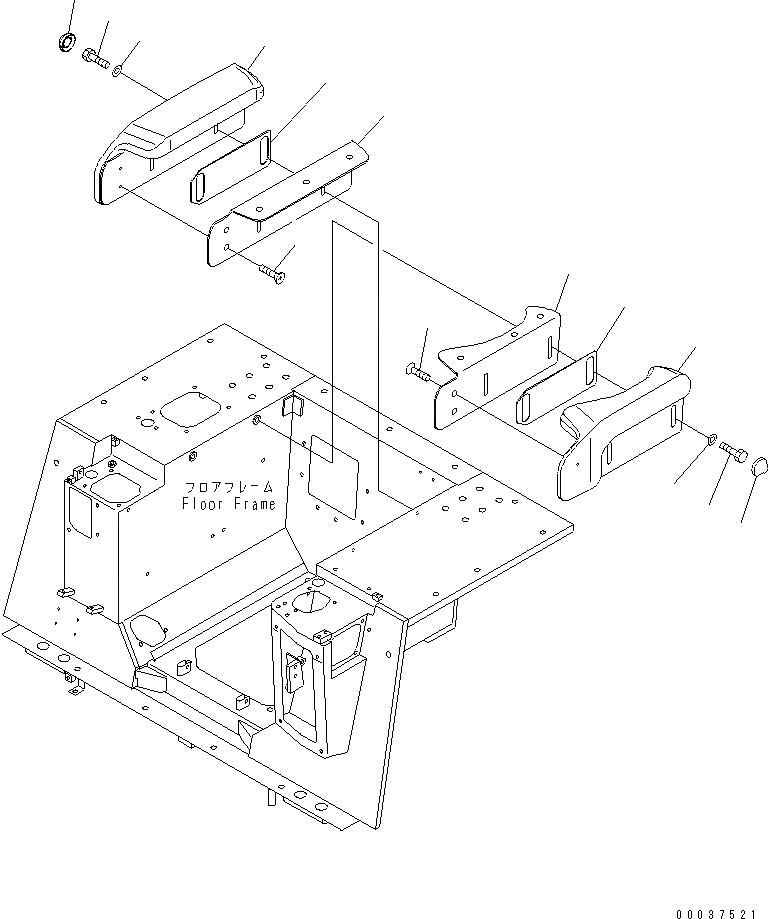 フロアフレーム
Floor Frame

00037521