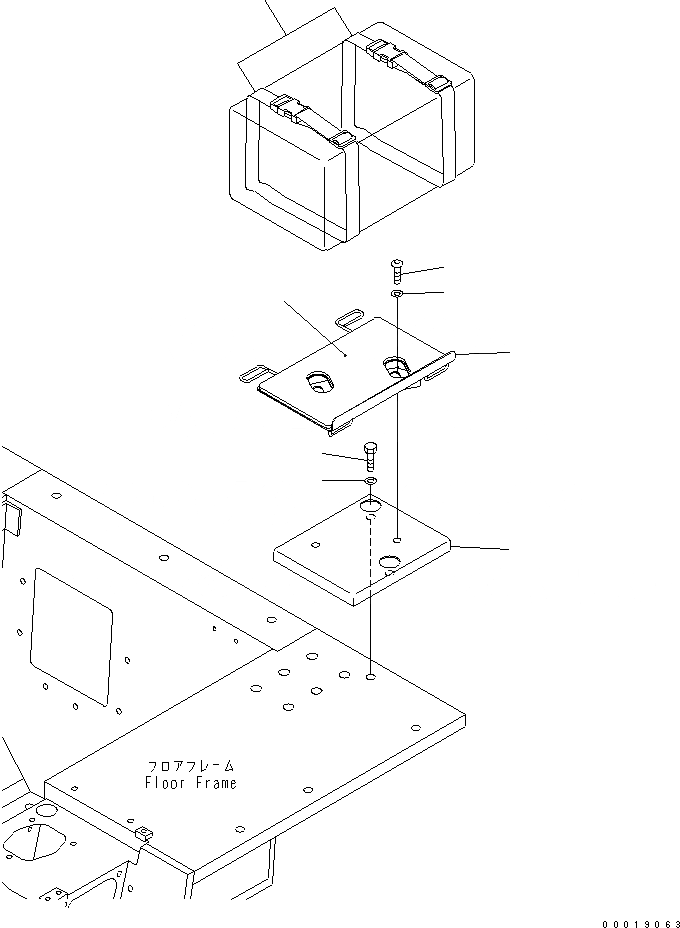 フロアフレーム
Floor Frame

00019063