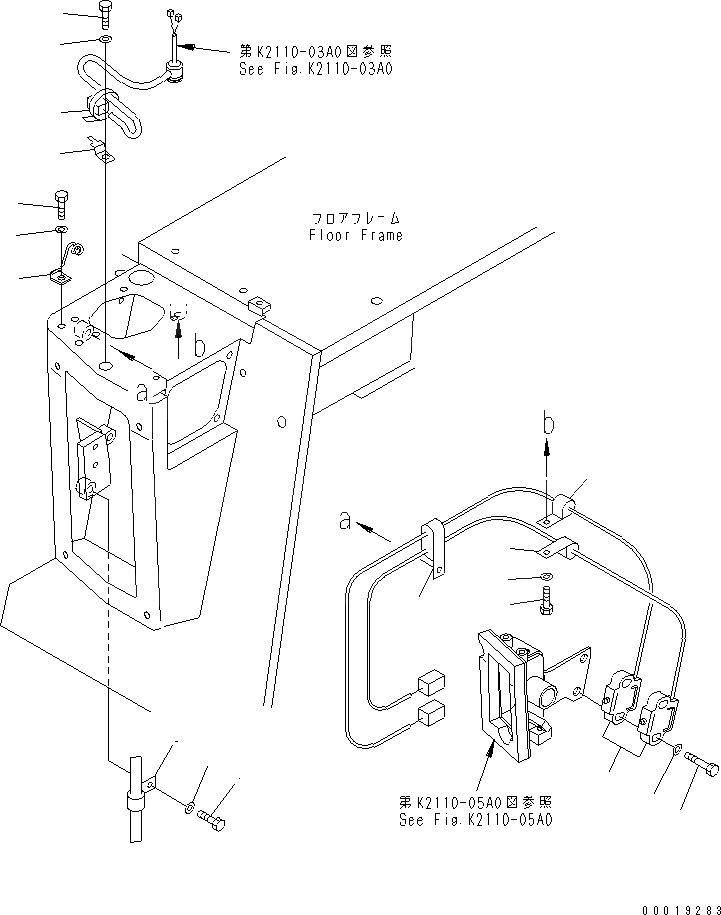 第K2110-03A0図参照
See Fig.K2110-03A0

フロアフレーム
Floor Frame

b

a

b

a

第K2110-05A0図参照
See Fig.K2110-05A0

00019283