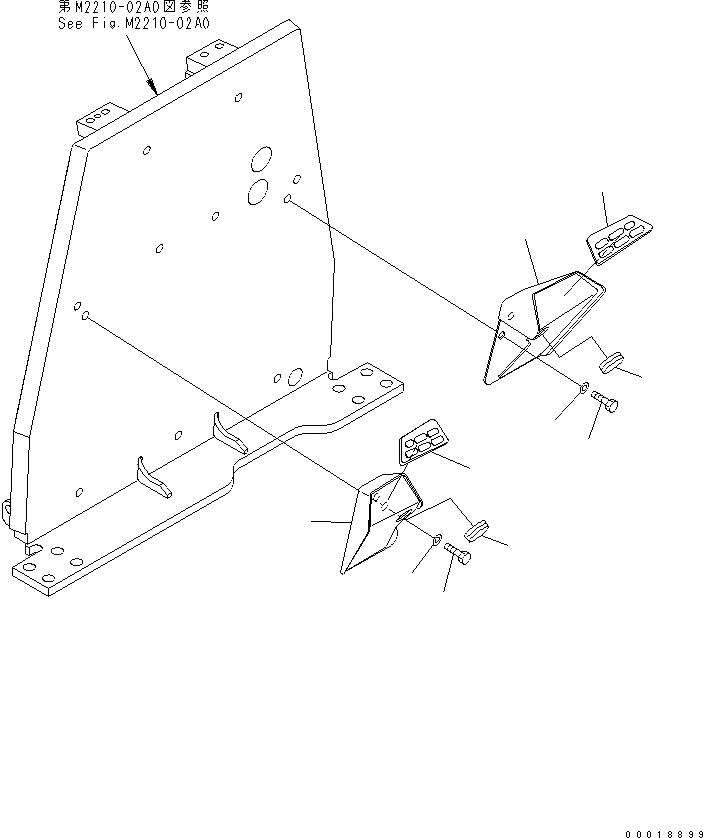 第M2210-02A0図参照
See Fig.M2210-02A0

00018899