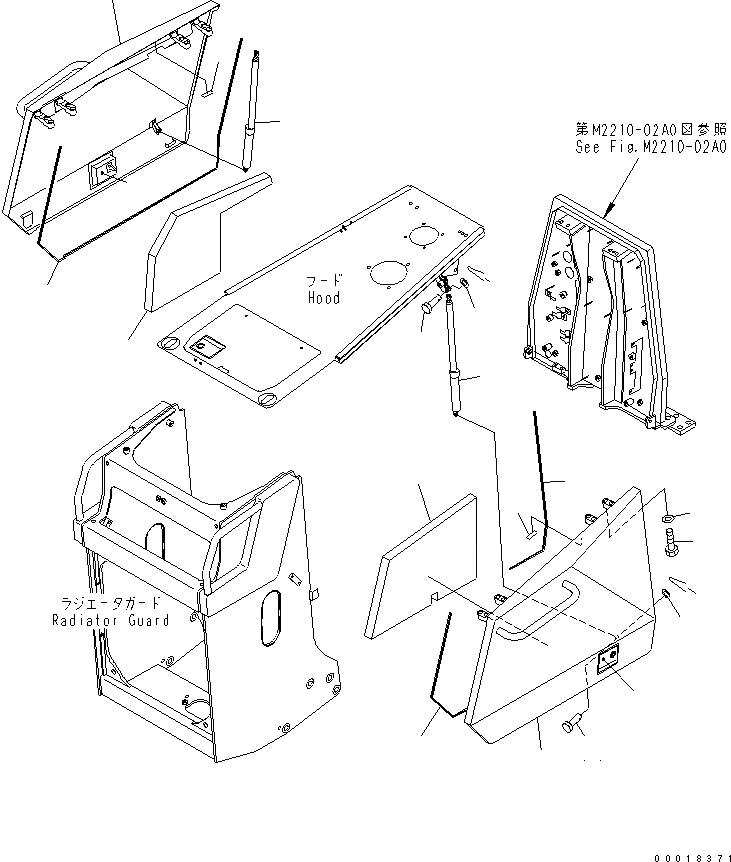 第M2210-02A0図参照
See Fig.M2210-02A0

フード
Hood

ラジエータガード
Radiator Guard

00018371