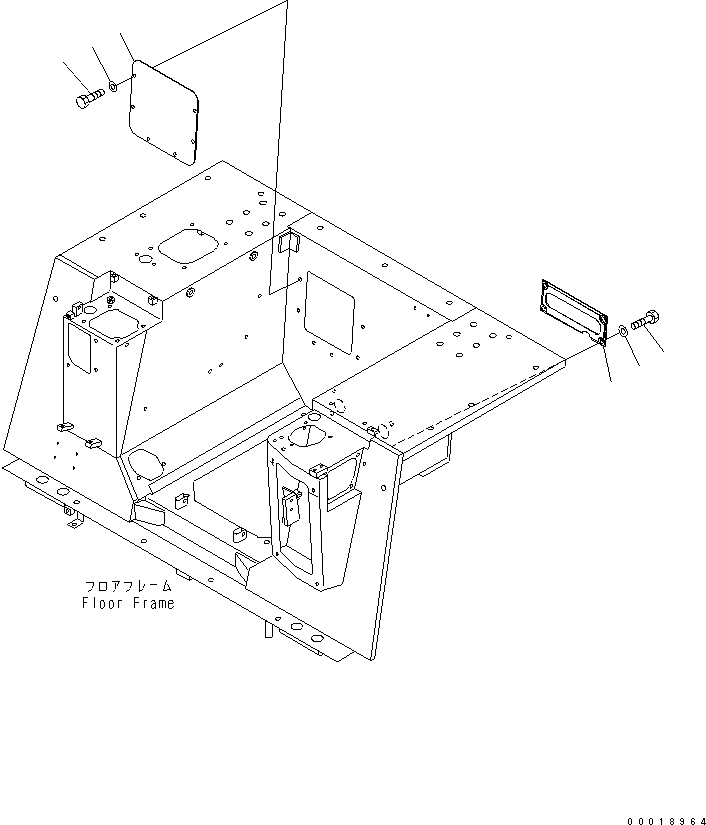 フロアフレーム
Floor Frame

00018964