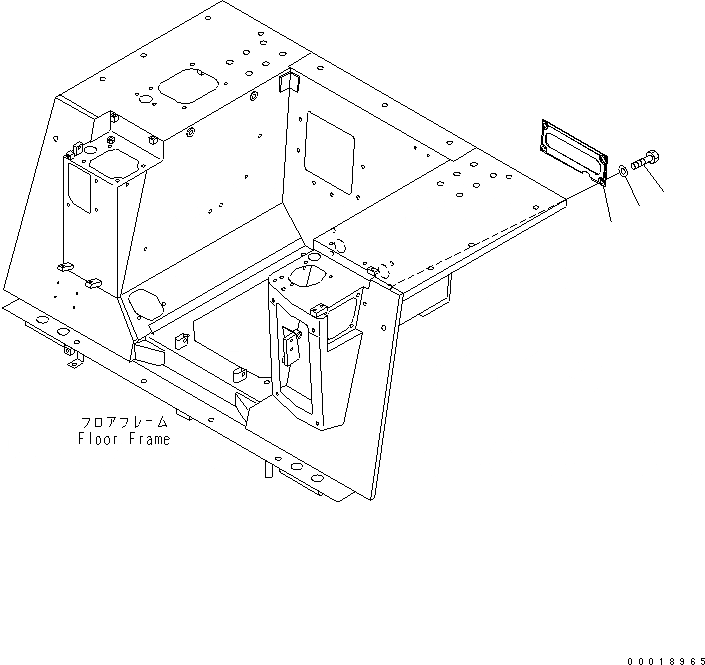 フロアフレーム
Floor Frame

00018965