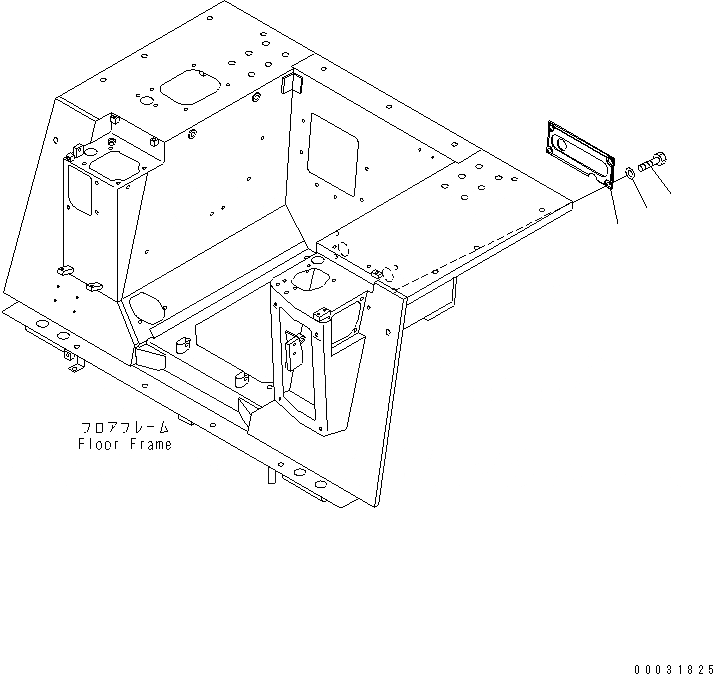 フロアフレーム
Floor Frame

00031825