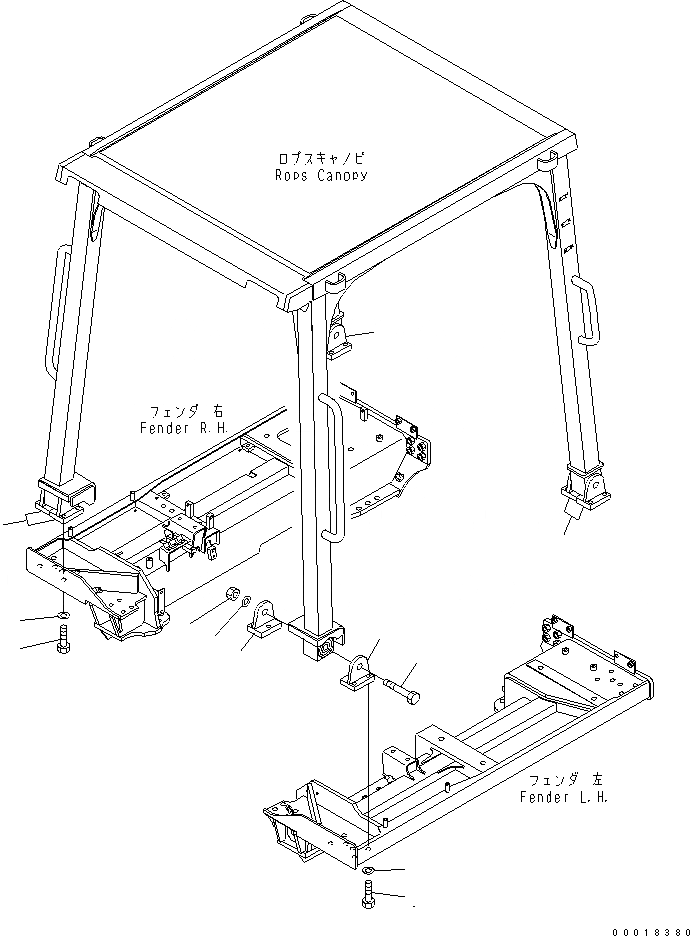 ロプスキャノピ
Rops Canopy

フェンダ 右
Fender R.H.

フェンダ 左
Fender L.H.

00018380