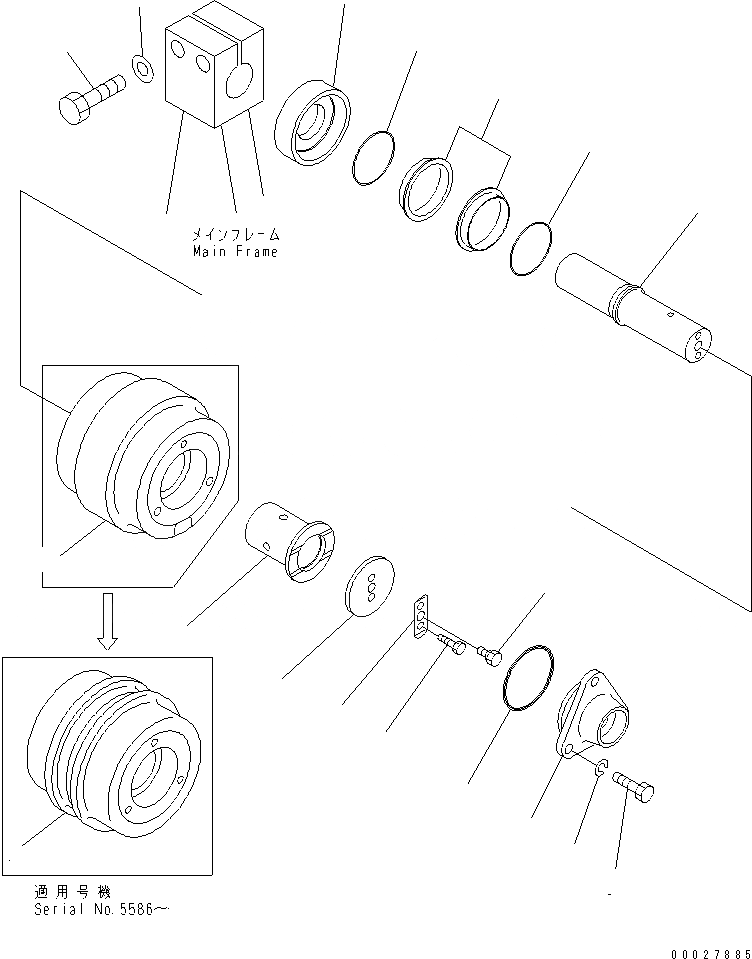 メインフレーム
Main Frame

適用号機
Serial No.5586～

00027885