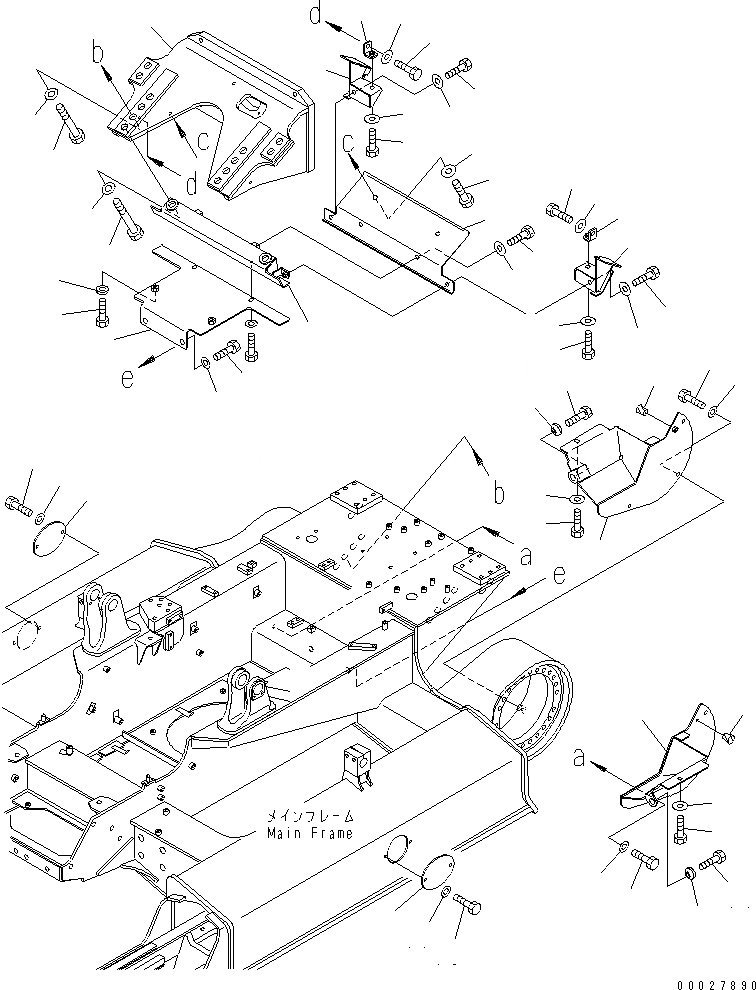 d
b
c
d
c
e
b
a
e
a
メインフレーム
Main Frame
00027890