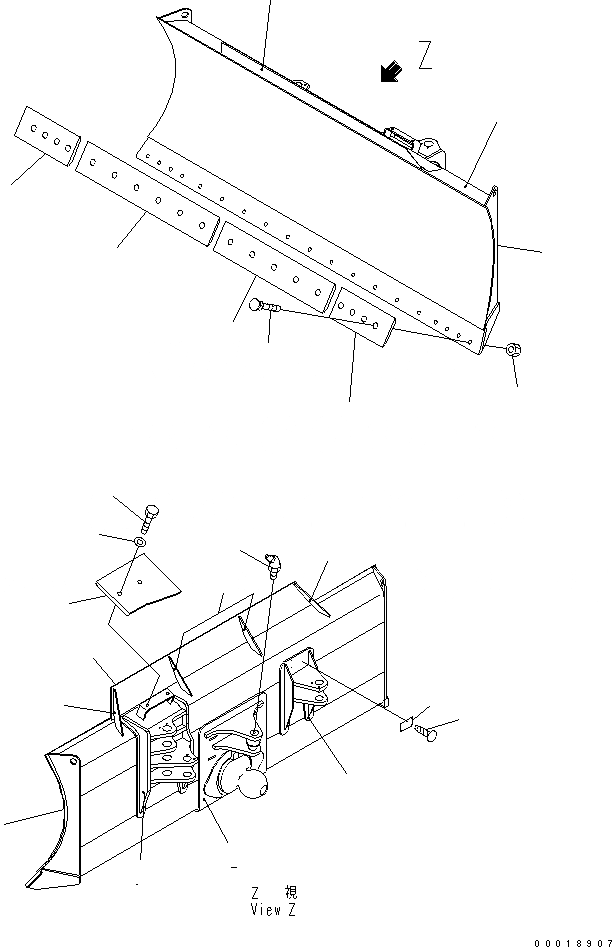 Z

Z 視
View Z

00018907