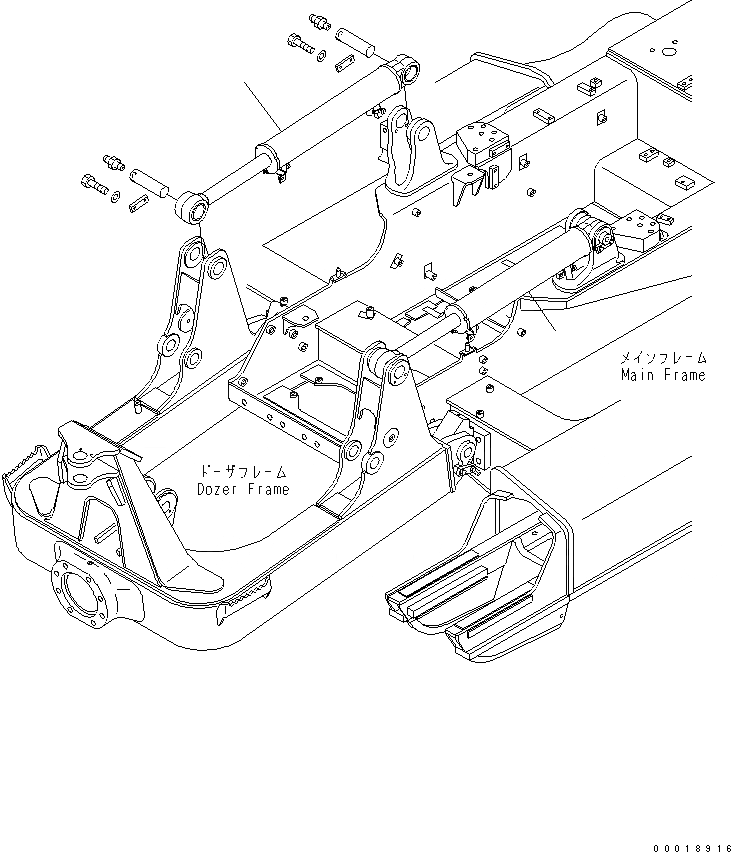 メインフレーム
Main Frame

ドーザフレーム
Dozer Frame

00018916