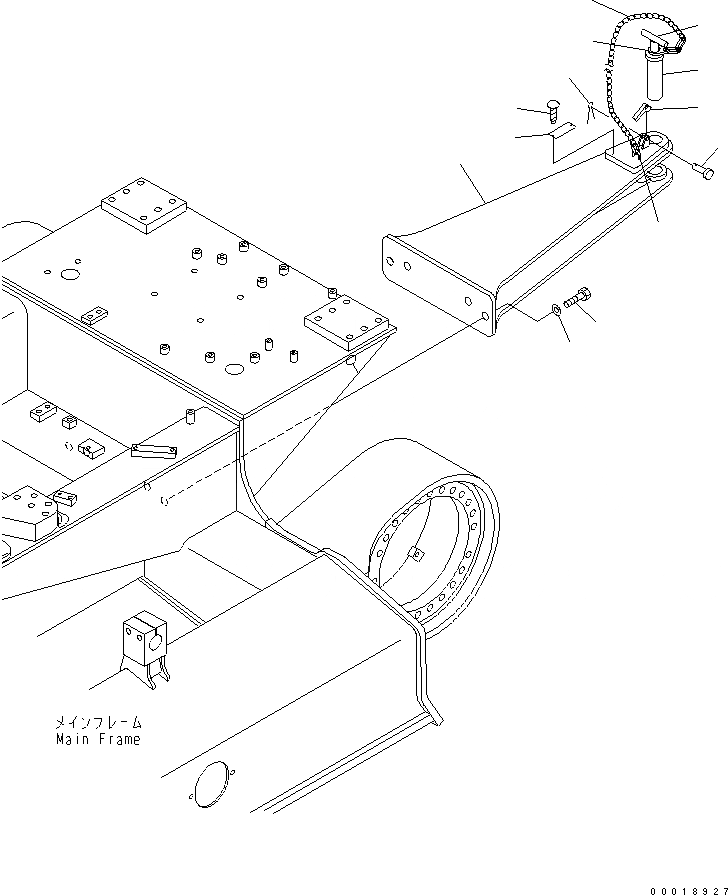 メインフレーム
Main Frame

00018927