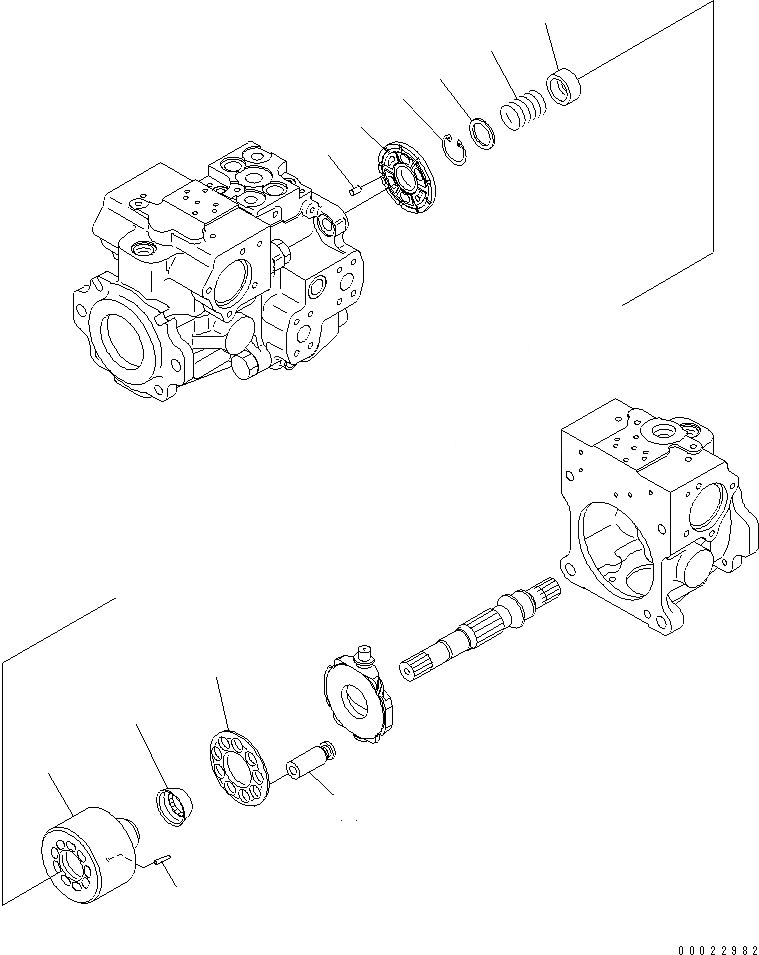 00022982