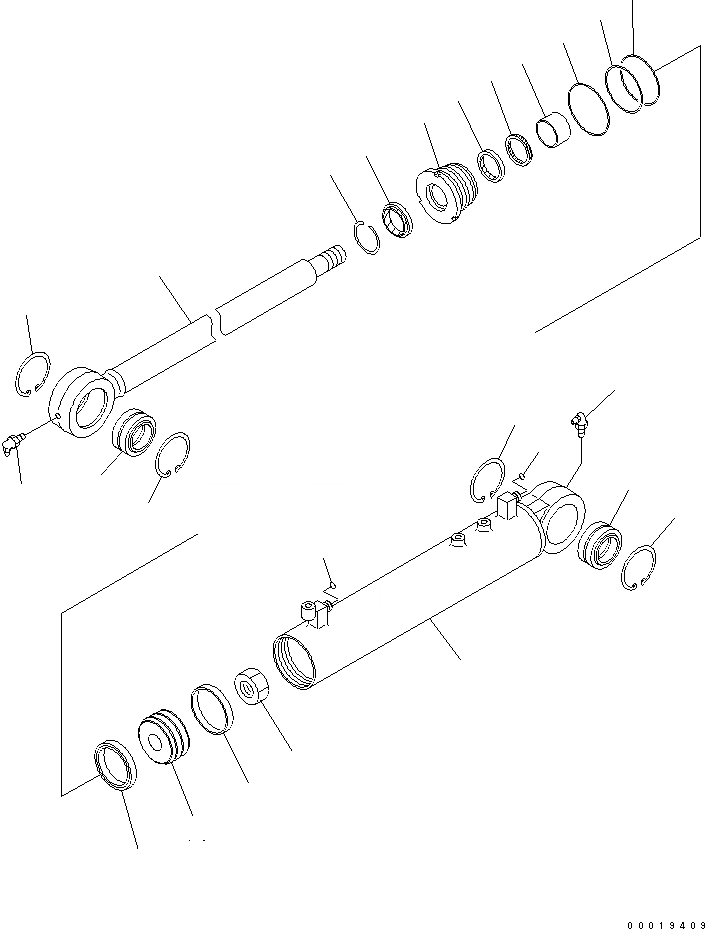 00019409