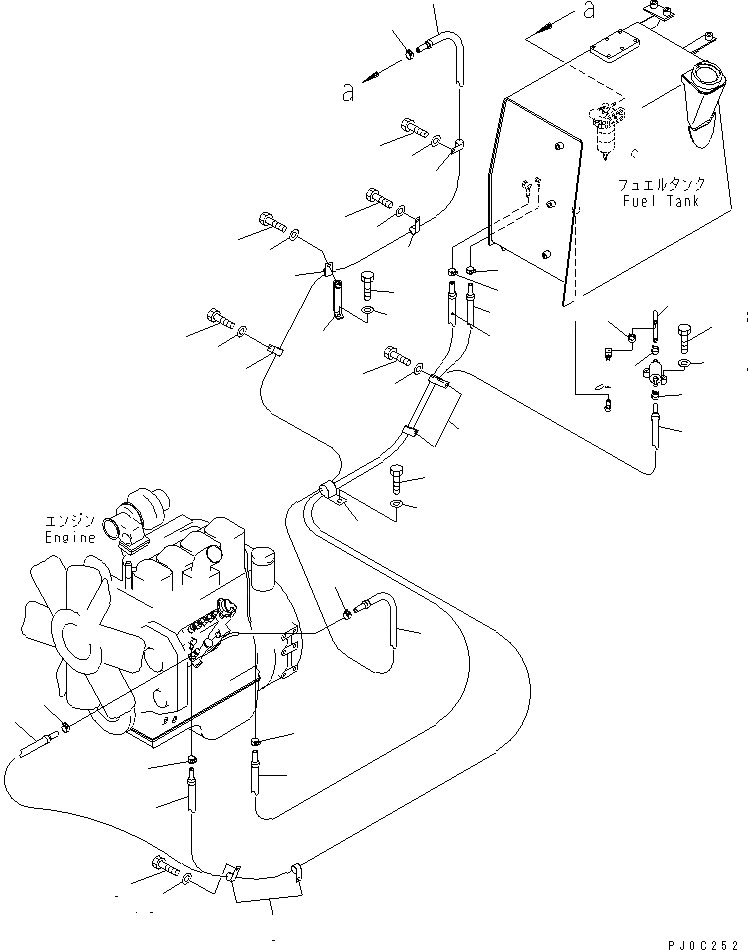 a
a
フュエルタンク
Fuel Tank
エンジン
Engine
PJ0C252