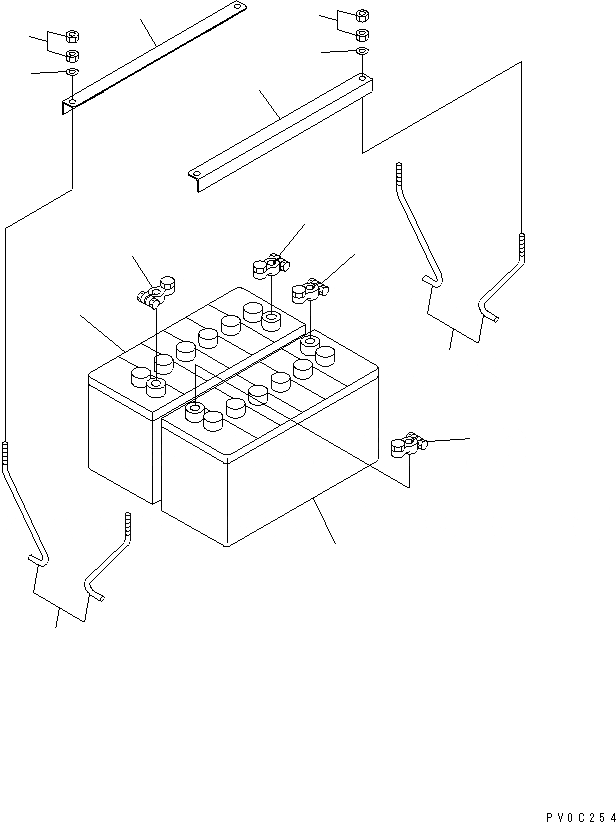 PV0C254