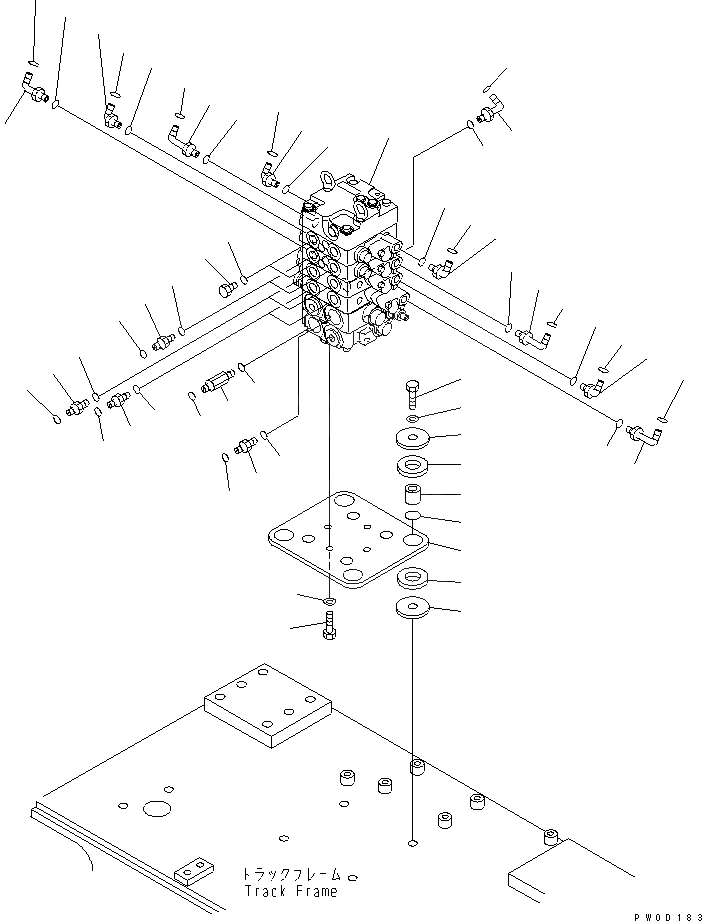 トラックフレーム
Track Frame

PW0D183