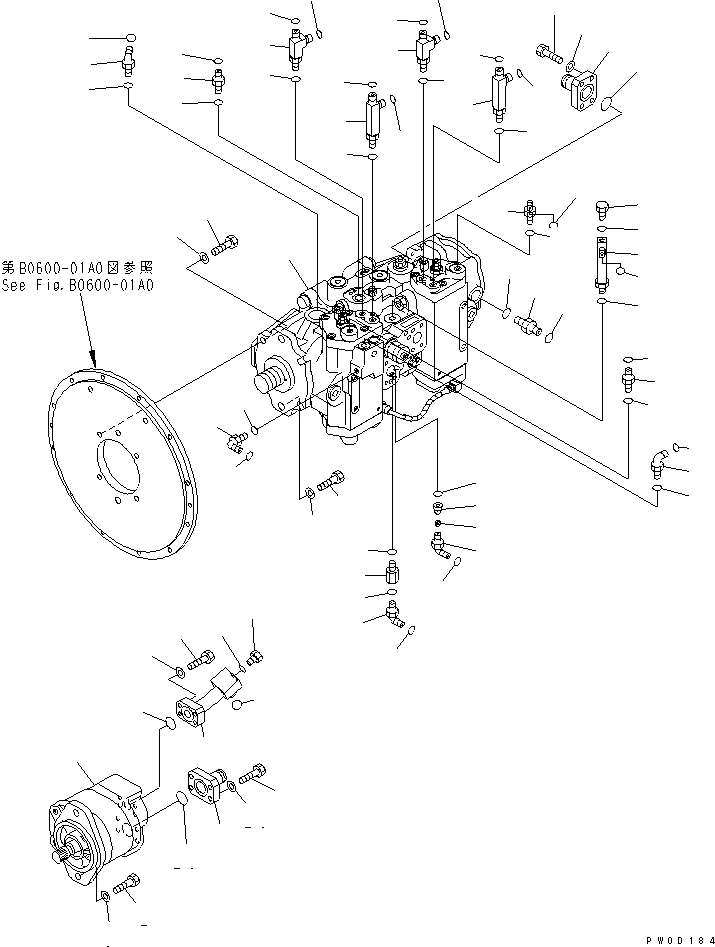 第B0600-01A0図参照
See Fig.B0600-01A0

PW0D184